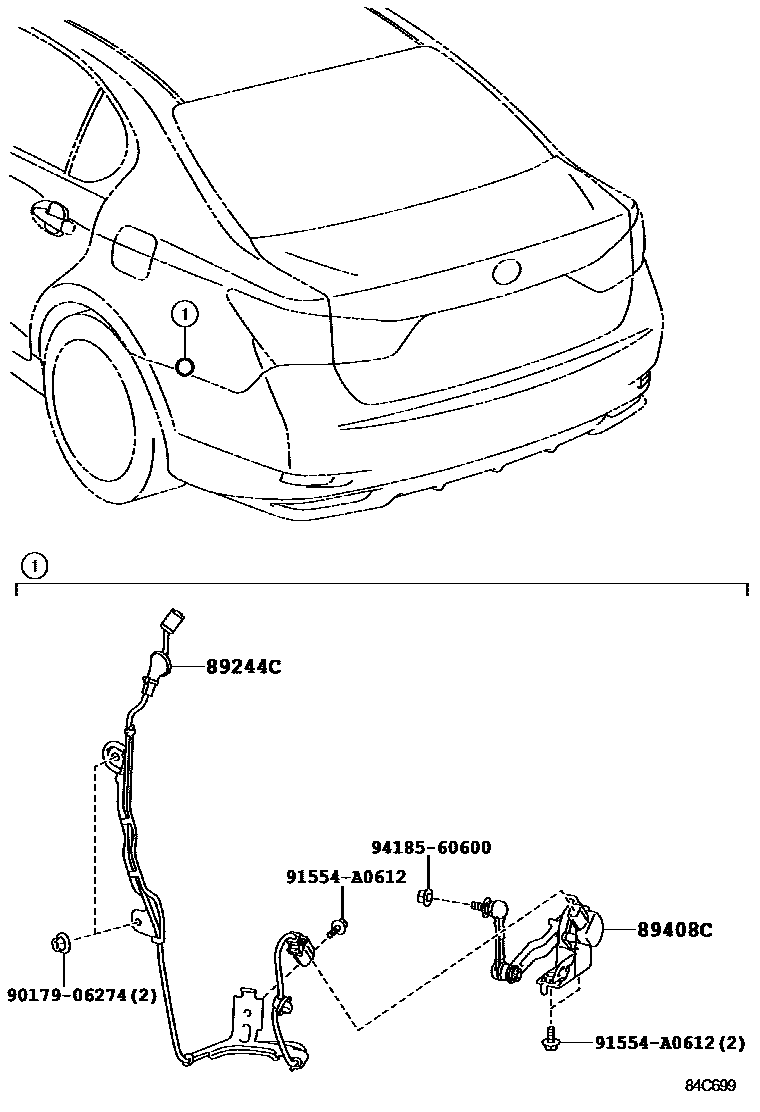 1

1

89244C

94185-60600

91554-A0612

89408C

90179-06274(2)

91554-A0612(2)

84C699